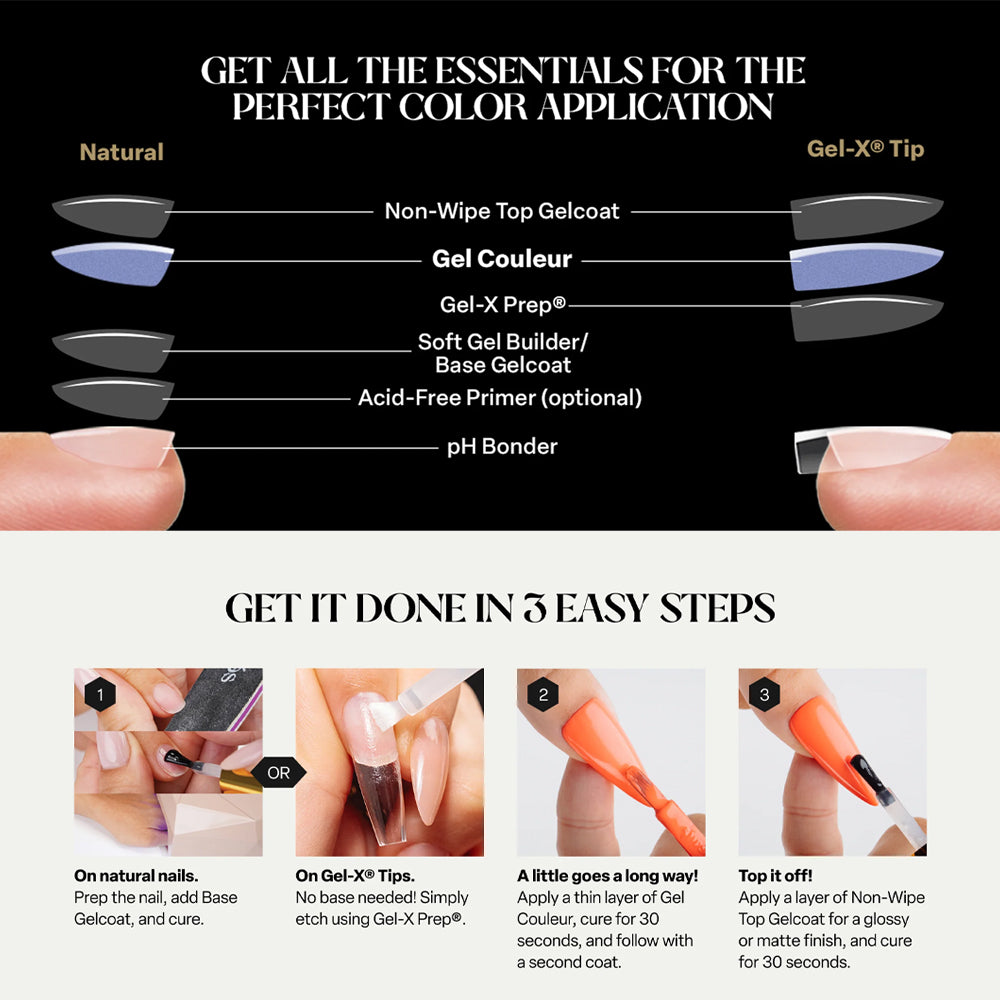 GET ALL THE ESSENTIALS FOR THE PERFECT COLOR APPLICATION

Natural

Gel-X® Tip

Non-Wipe Top Gelcoat

Gel Couleur

Gel-X Prep®

Soft Gel Builder/ Base Gelcoat

Acid-Free Primer (optional)

pH Bonder

GET IT DONE IN 3 EASY STEPS

1

OR

2

3

On natural nails.
Prep the nail, add Base Gelcoat, and cure.

On Gel-X® Tips.
No base needed! Simply etch using Gel-X Prep®.

A little goes a long way!
Apply a thin layer of Gel Couleur, cure for 30 seconds, and follow with a second coat.

Top it off!
Apply a layer of Non-Wipe Top Gelcoat for a glossy or matte finish, and cure for 30 seconds.