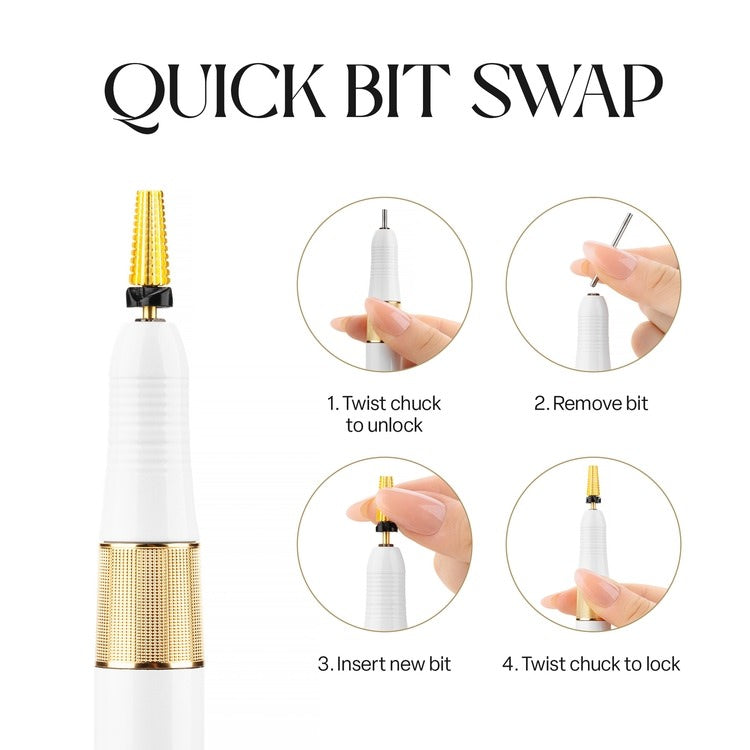 QUICK BIT SWAP

1. Twist chuck to unlock

2. Remove bit

3. Insert new bit

4. Twist chuck to lock