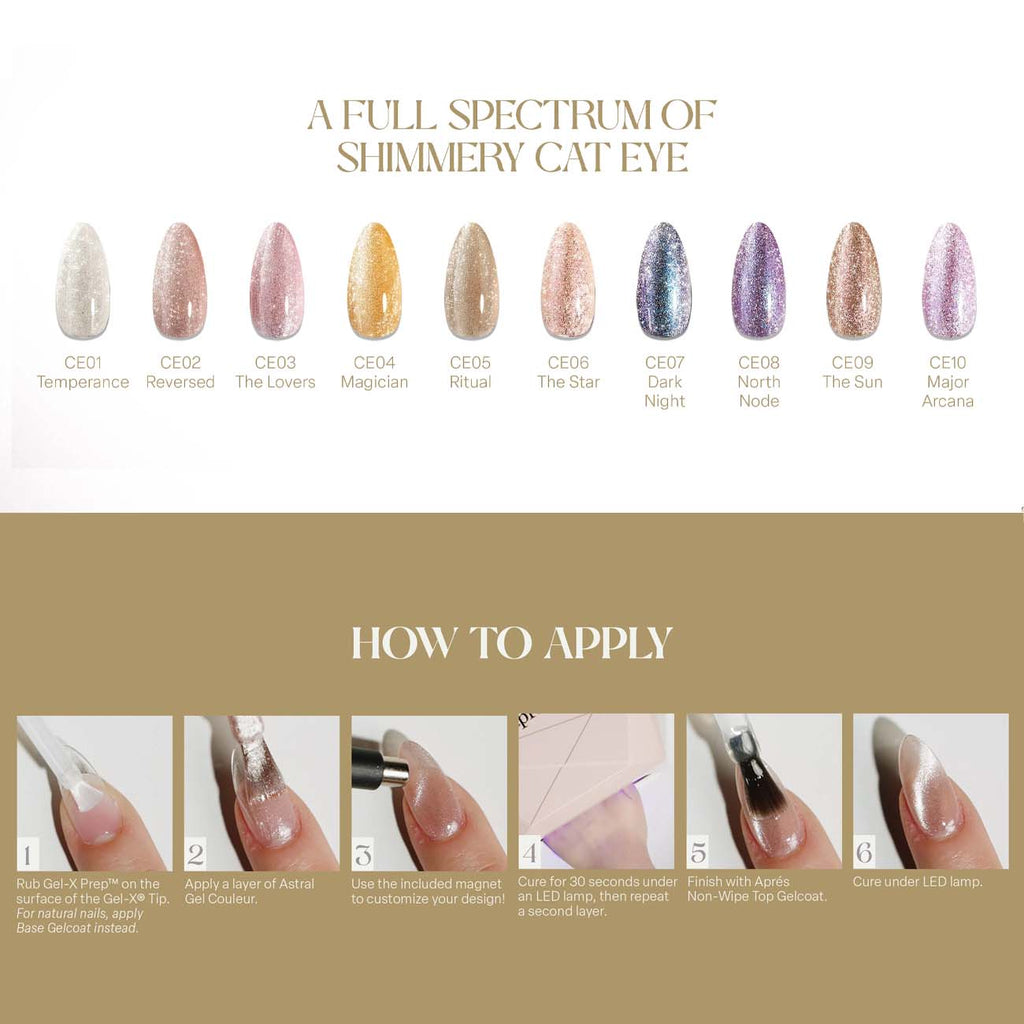 A FULL SPECTRUM OF SHIMMERY CAT EYE

CE01 Temperance

CE02 Reversed

CE03 The Lovers

CE04 Magician

CE05 Ritual

CE06 The Star

CE07 Dark Night

CE08 North Node

CE09 The Sun

CE10 Major Arcana

HOW TO APPLY

1
Rub Gel-X Prep™ on the surface of the Gel-X® Tip. For natural nails, apply Base Gelcoat instead.

2
Apply a layer of Astral Gel Couleur.

3
Use the included magnet to customize your design!

4
Cure for 30 seconds under an LED lamp, then repeat a second layer.

5
Finish with Aprés Non-Wipe Top Gelcoat.

6
Cure under LED lamp.