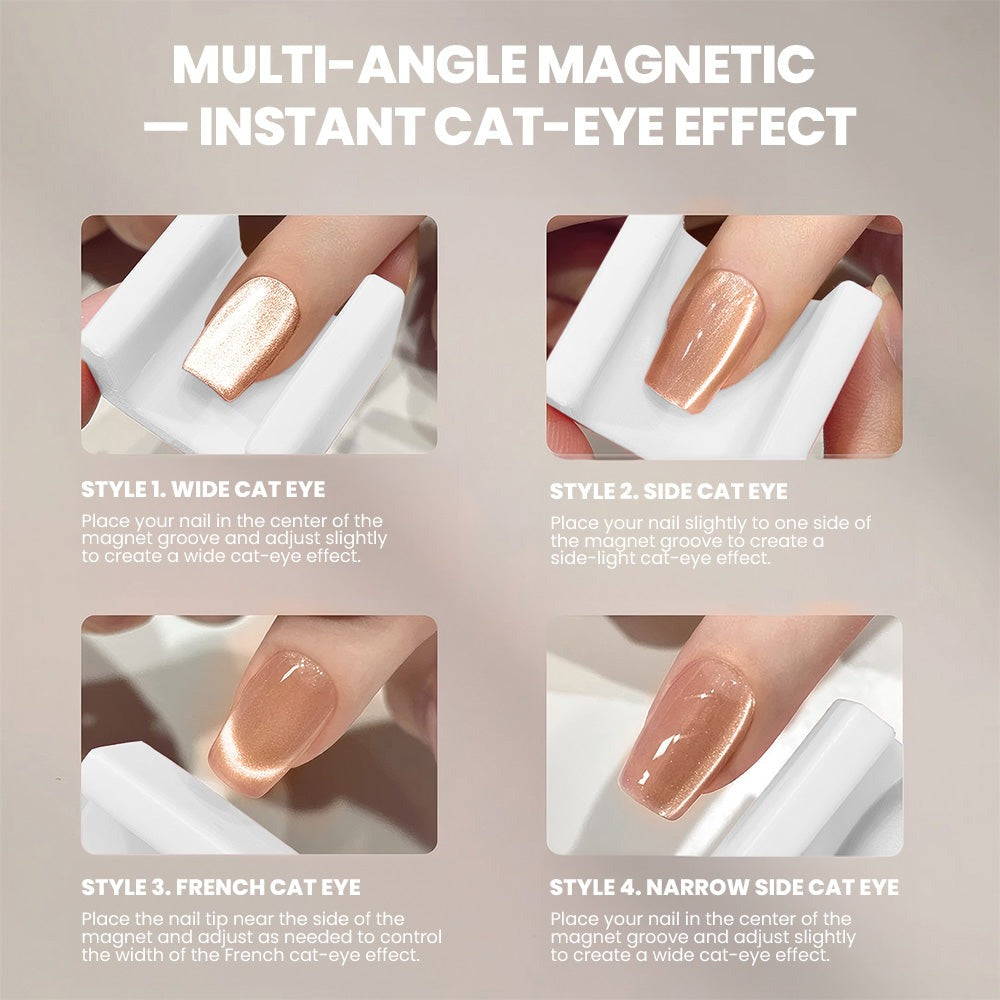 MULTI-ANGLE MAGNETIC — INSTANT CAT-EYE EFFECT

STYLE 1. WIDE CAT EYE

Place your nail in the center of the magnet groove and adjust slightly to create a wide cat-eye effect.

STYLE 2. SIDE CAT EYE

Place your nail slightly to one side of the magnet groove to create a side-light cat-eye effect.

STYLE 3. FRENCH CAT EYE

Place the nail tip near the side of the magnet and adjust as needed to control the width of the French cat-eye effect.

STYLE 4. NARROW SIDE CAT EYE

Place your nail in the center of the magnet groove and adjust slightly to create a wide cat-eye effect.